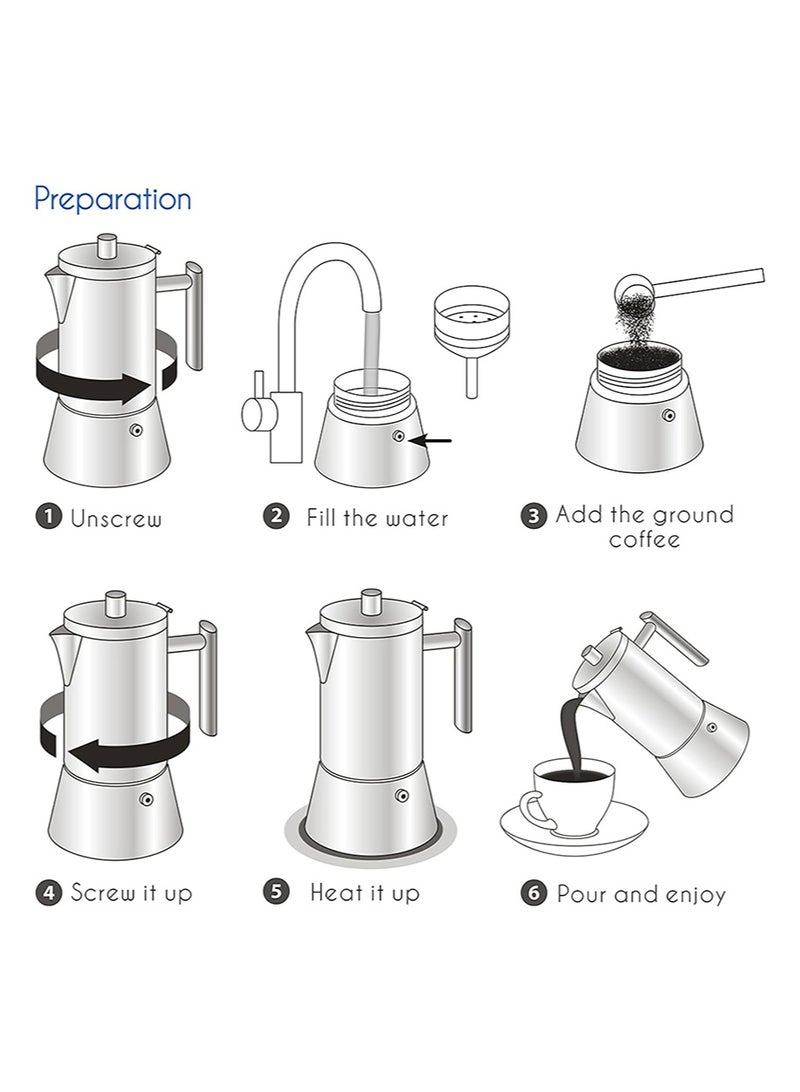 Preparation

1 Unscrew

2 Fill the water

3 Add the ground coffee

4 Screw it up

5 Heat it up

6 Pour and enjoy